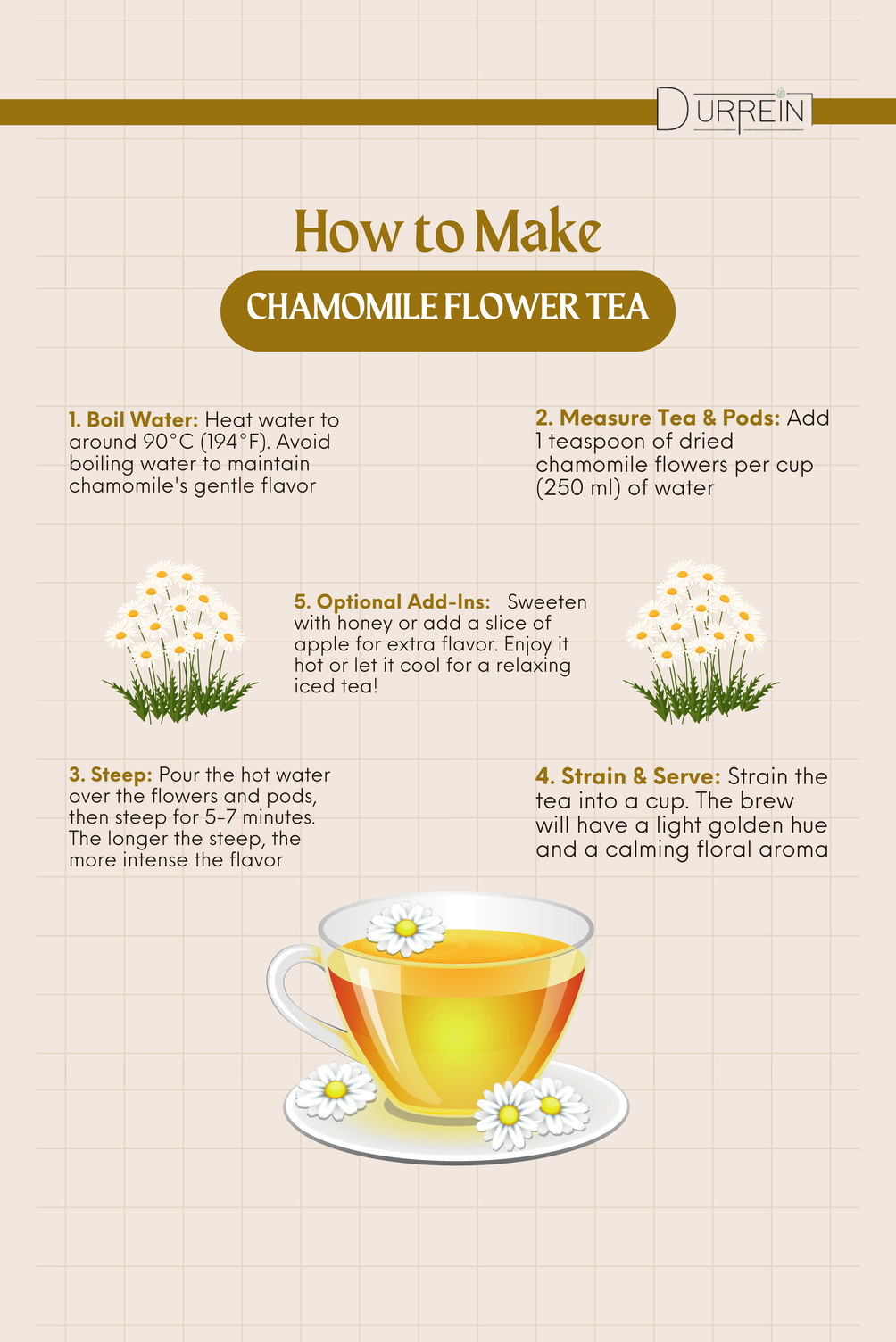 DURREIN

How to Make

CHAMOMILE FLOWER TEA

1. Boil Water: Heat water to around 90°C (194°F). Avoid boiling water to maintain chamomile's gentle flavor

2. Measure Tea & Pods: Add 1 teaspoon of dried chamomile flowers per cup (250 ml) of water

5. Optional Add-Ins: Sweeten with honey or add a slice of apple for extra flavor. Enjoy it hot or let it cool for a relaxing iced tea!

3. Steep: Pour the hot water over the flowers and pods, then steep for 5-7 minutes. The longer the steep, the more intense the flavor

4. Strain & Serve: Strain the tea into a cup. The brew will have a light golden hue and a calming floral aroma