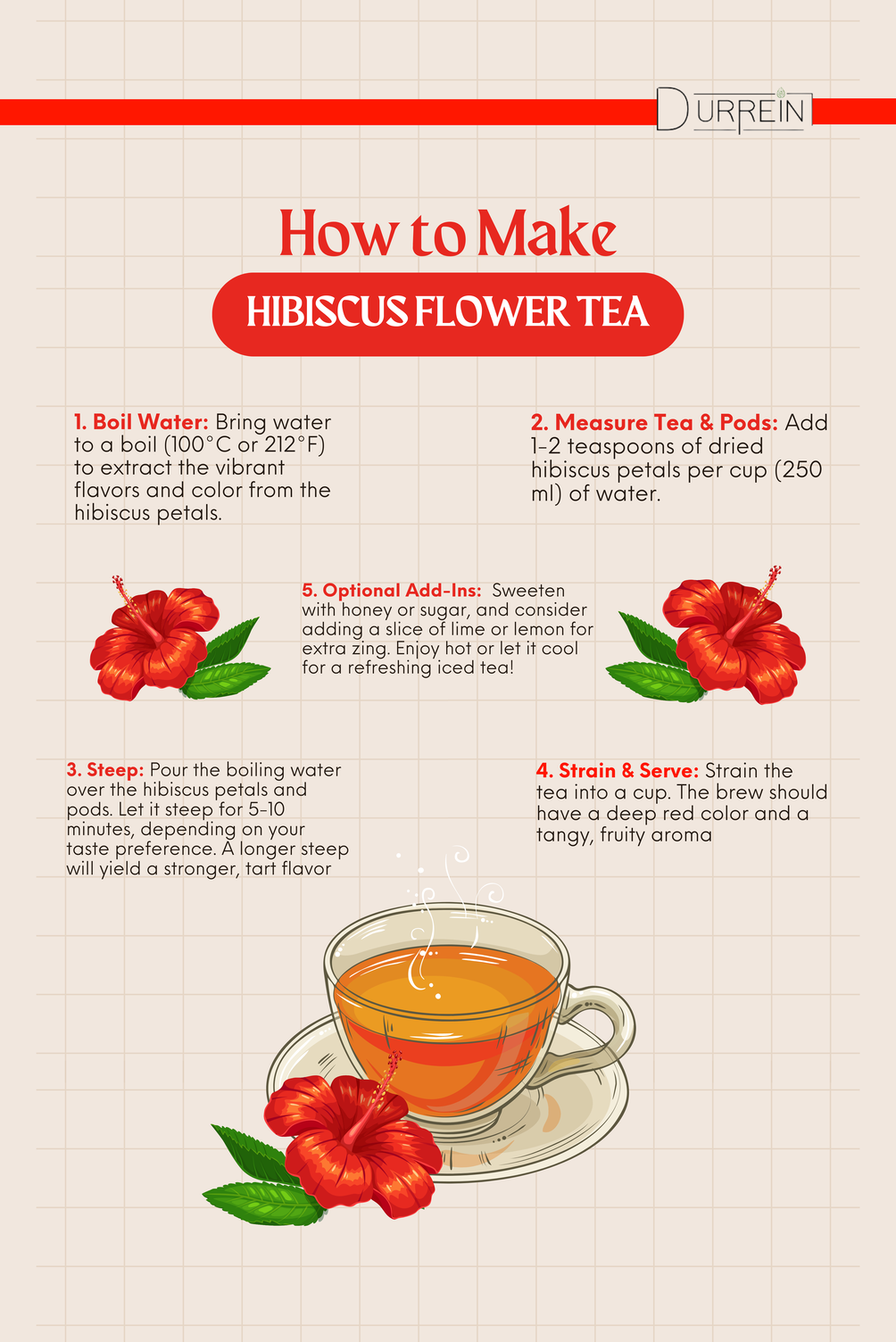 DURREIN

How to Make

HIBISCUS FLOWER TEA

1. Boil Water: Bring water to a boil (100°C or 212°F) to extract the vibrant flavors and color from the hibiscus petals.

2. Measure Tea & Pods: Add 1-2 teaspoons of dried hibiscus petals per cup (250 ml) of water.

5. Optional Add-Ins: Sweeten with honey or sugar, and consider adding a slice of lime or lemon for extra zing. Enjoy hot or let it cool for a refreshing iced tea!

3. Steep: Pour the boiling water over the hibiscus petals and pods. Let it steep for 5-10 minutes, depending on your taste preference. A longer steep will yield a stronger, tart flavor

4. Strain & Serve: Strain the tea into a cup. The brew should have a deep red color and a tangy, fruity aroma