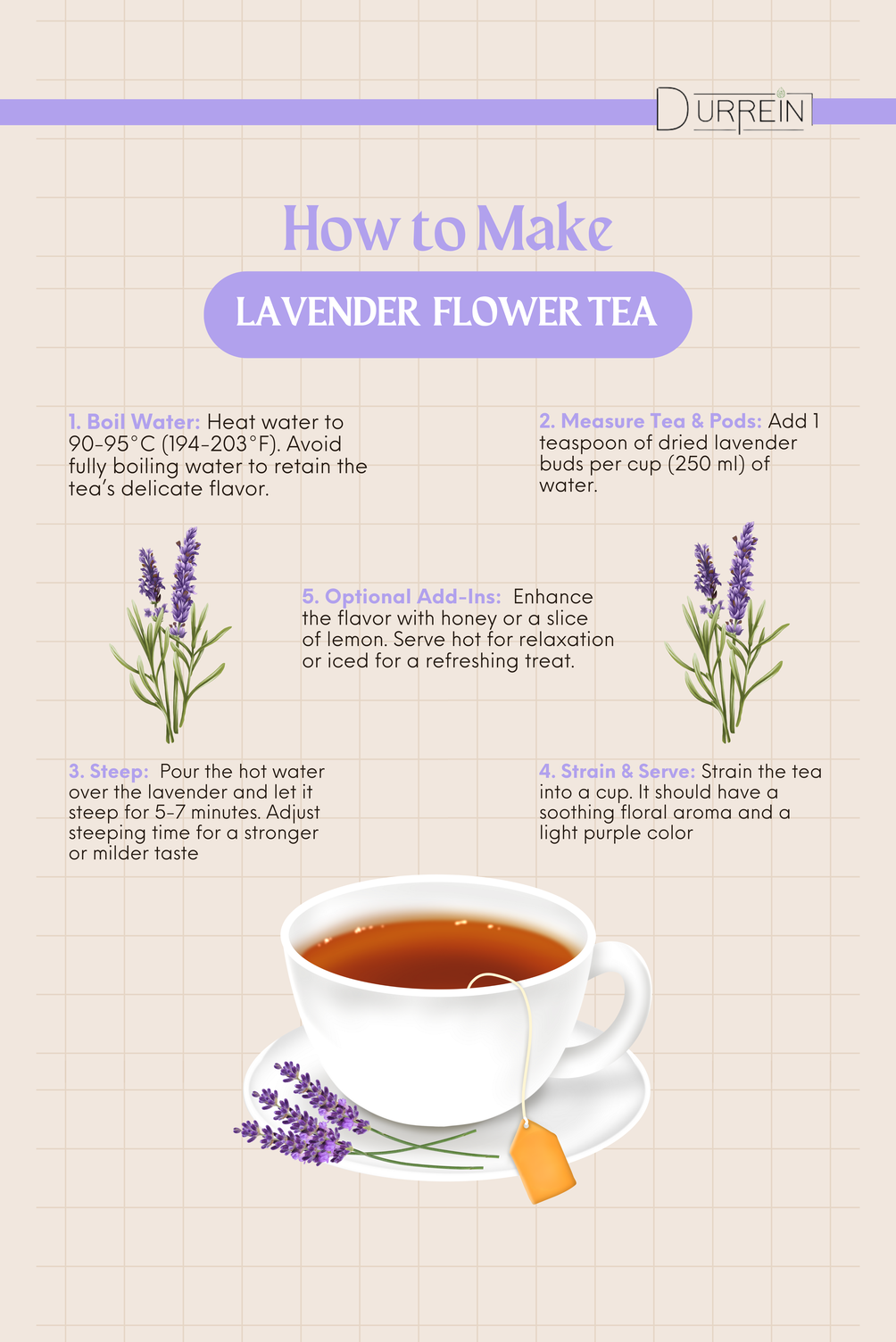 DURREIN

How to Make

LAVENDER FLOWER TEA

1. Boil Water: Heat water to 90-95°C (194-203°F). Avoid fully boiling water to retain the tea's delicate flavor.

2. Measure Tea & Pods: Add 1 teaspoon of dried lavender buds per cup (250 ml) of water.

5. Optional Add-Ins: Enhance the flavor with honey or a slice of lemon. Serve hot for relaxation or iced for a refreshing treat.

3. Steep: Pour the hot water over the lavender and let it steep for 5-7 minutes. Adjust steeping time for a stronger or milder taste

4. Strain & Serve: Strain the tea into a cup. It should have a soothing floral aroma and a light purple color